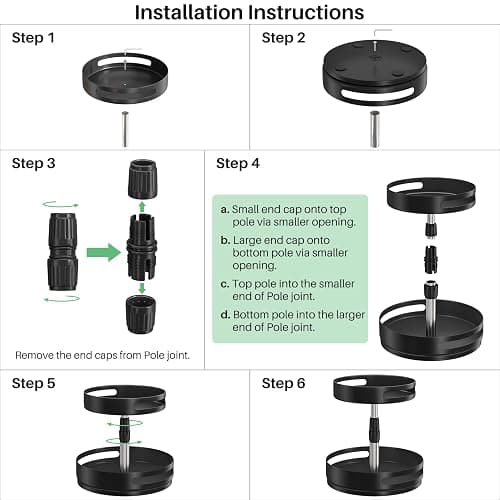 Installation Instructions

Step 1

Step 2

Step 3

Remove the end caps from Pole joint.

Step 4

a. Small end cap onto top pole via smaller opening.

b. Large end cap onto bottom pole via smaller opening.

c. Top pole into the smaller end of Pole joint.

d. Bottom pole into the larger end of Pole joint.

Step 5

Step 6