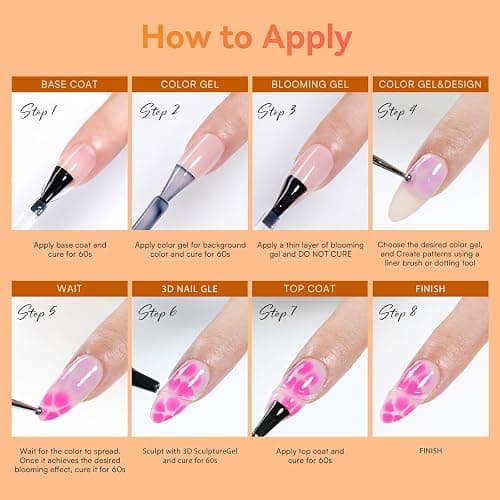 How to Apply

BASE COAT
Step 1
Apply base coat and cure for 60s

COLOR GEL
Step 2
Apply color gel for background color and cure for 60s

BLOOMING GEL
Step 3
Apply a thin layer of blooming gel and DO NOT CURE

COLOR GEL&DESIGN
Step 4
Choose the desired color gel, and Create patterns using a liner brush or dotting tool

WAIT
Step 5
Wait for the color to spread. Once it achieves the desired blooming effect, cure it for 60s

3D NAIL GLE
Step 6
Sculpt with 3D SculptureGel and cure for 60s

TOP COAT
Step 7
Apply top coat and cure for 60s

FINISH
Step 8
FINISH