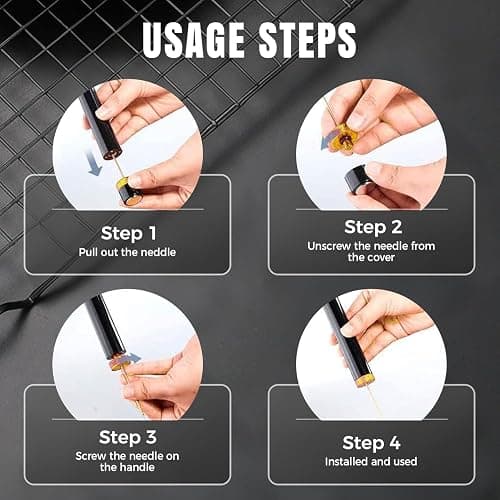 USAGE STEPS

Step 1
Pull out the neddle

Step 2
Unscrew the needle from the cover

Step 3
Screw the needle on the handle

Step 4
Installed and used