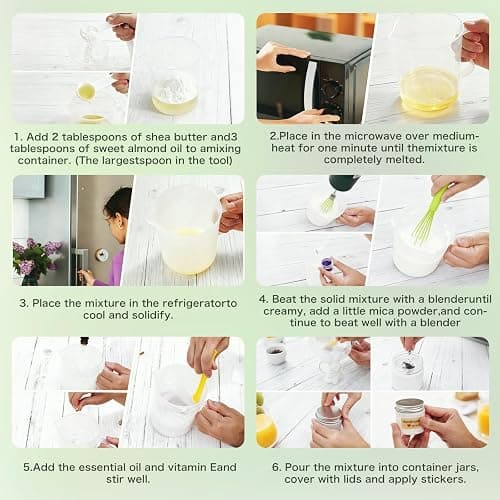 1. Add 2 tablespoons of shea butter and3 tablespoons of sweet almond oil to amixing container. (The largestspoon in the tool)

2.Place in the microwave over medium-heat for one minute until themixture is completely melted.

3. Place the mixture in the refrigeratorto cool and solidify.

4. Beat the solid mixture with a blenderuntil creamy, add a little mica powder,and continue to beat well with a blender

5.Add the essential oil and vitamin Eand stir well.

6. Pour the mixture into container jars, cover with lids and apply stickers.