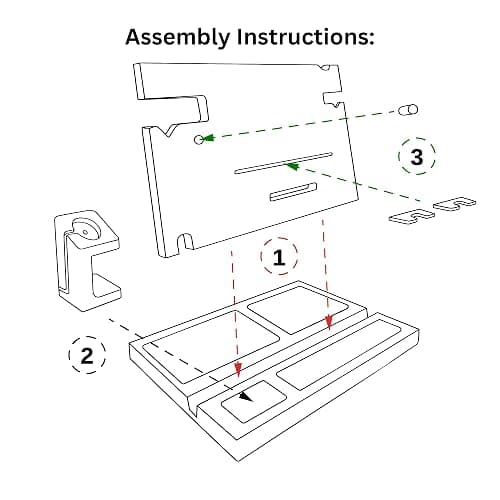 Assembly Instructions:

3

1

2