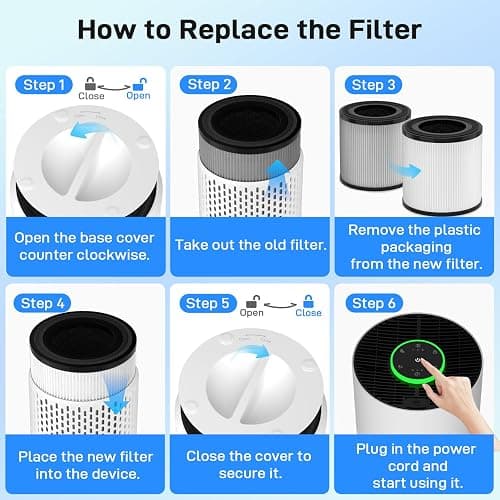 How to Replace the Filter

Step 1
Close Open

Open the base cover counter clockwise.

Step 2

Take out the old filter.

Step 3

Remove the plastic packaging from the new filter.

Step 4

Place the new filter into the device.

Step 5
Open Close

Close the cover to secure it.

Step 6

Plug in the power cord and start using it.