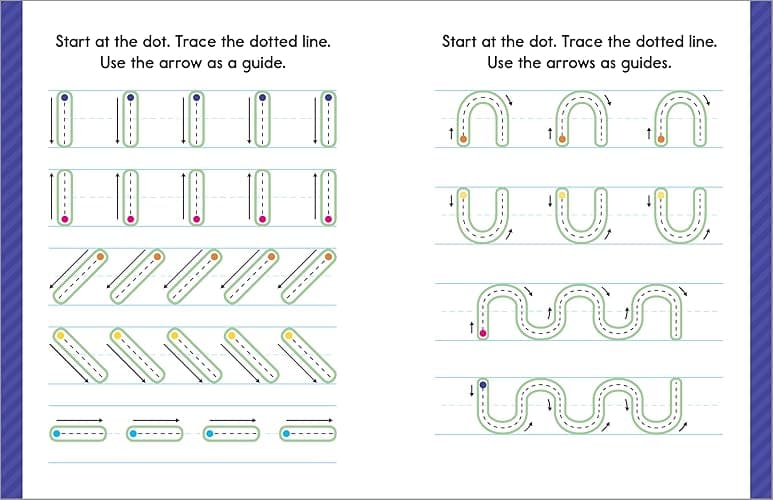 Start at the dot. Trace the dotted line. Use the arrow as a guide.

Start at the dot. Trace the dotted line. Use the arrows as guides.