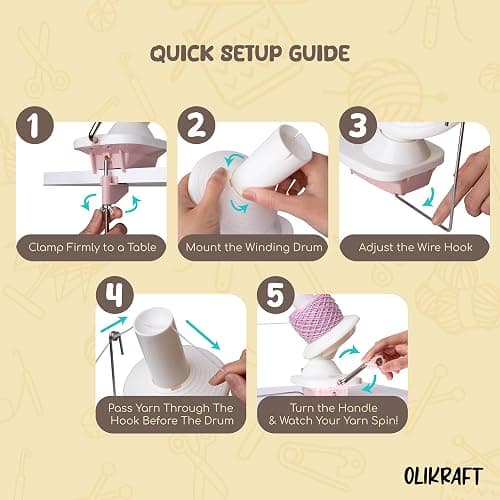 QUICK SETUP GUIDE

1
Clamp Firmly to a Table

2
Mount the Winding Drum

3
Adjust the Wire Hook

4
Pass Yarn Through The Hook Before The Drum

5
Turn the Handle & Watch Your Yarn Spin!

OLIKRAFT