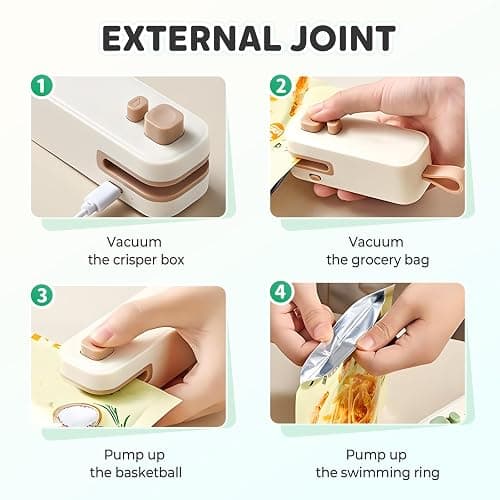 EXTERNAL JOINT

1

Vacuum
the crisper box

2

Vacuum
the grocery bag

3

Pump up
the basketball

4

Pump up
the swimming ring