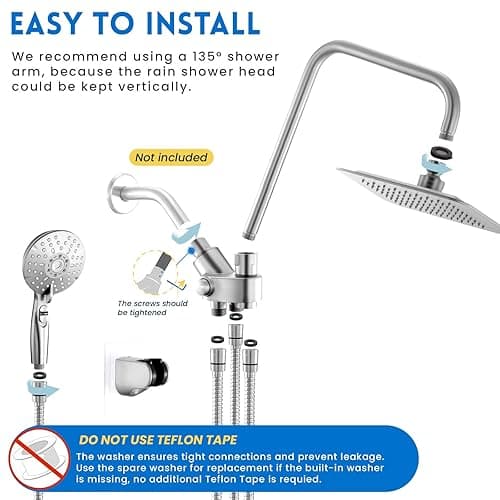 EASY TO INSTALL

We recommend using a 135° shower arm, because the rain shower head could be kept vertically.

Not included

The screws should be tightened

DO NOT USE TEFLON TAPE

The washer ensures tight connections and prevent leakage. Use the spare washer for replacement if the built-in washer is missing, no additional Teflon Tape is requied.