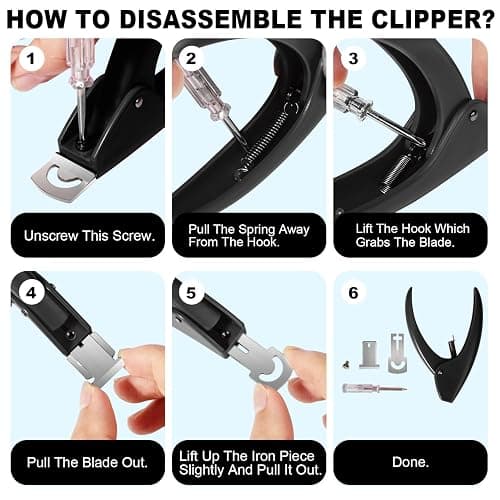 HOW TO DISASSEMBLE THE CLIPPER?

1

Unscrew This Screw.

2

Pull The Spring Away From The Hook.

3

Lift The Hook Which Grabs The Blade.

4

Pull The Blade Out.

5

Lift Up The Iron Piece Slightly And Pull It Out.

6

Done.