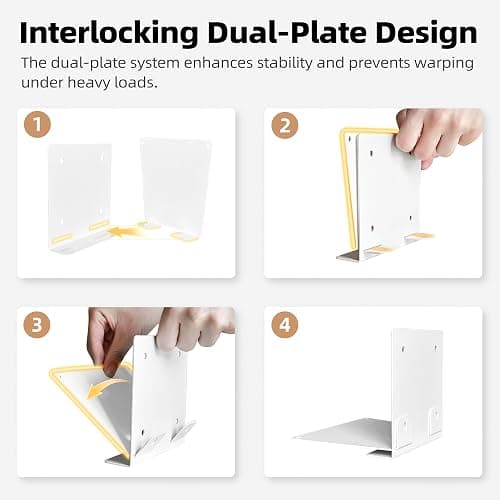 Interlocking Dual-Plate Design

The dual-plate system enhances stability and prevents warping under heavy loads.

1

2

3

4