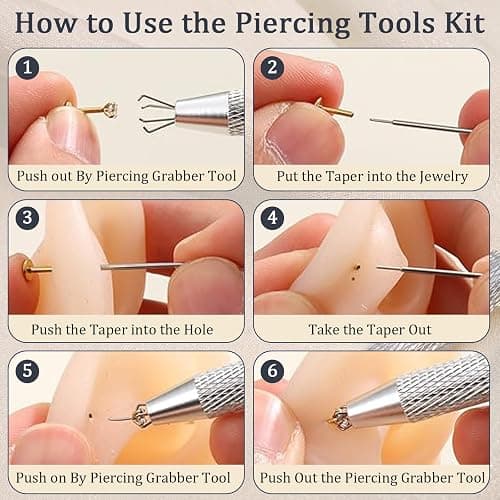 How to Use the Piercing Tools Kit

1
Push out By Piercing Grabber Tool

2
Put the Taper into the Jewelry

3
Push the Taper into the Hole

4
Take the Taper Out

5
Push on By Piercing Grabber Tool

6
Push Out the Piercing Grabber Tool