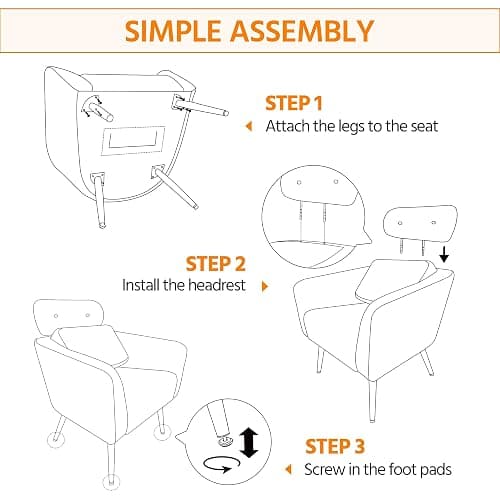 SIMPLE ASSEMBLY

STEP 1
Attach the legs to the seat

STEP 2
Install the headrest

STEP 3
Screw in the foot pads