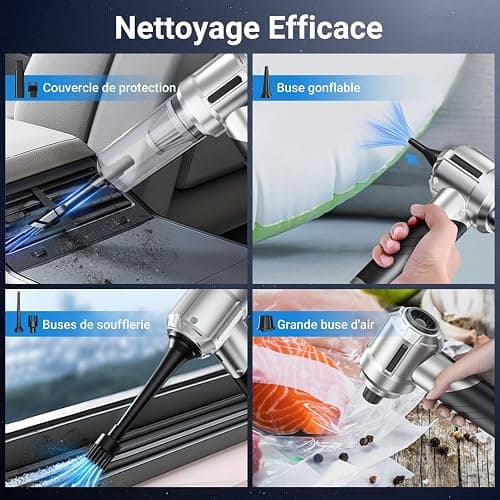 Nettoyage Efficace

Couvercle de protection

Buse gonflable

Buses de soufflerie

Grande buse d'air