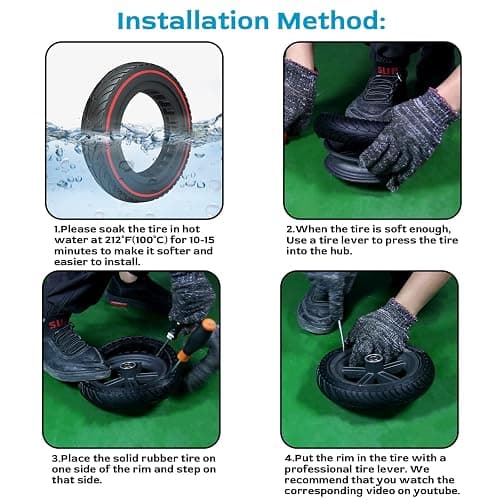 Installation Method:

1.Please soak the tire in hot water at 212°F(100°C) for 10-15 minutes to make it softer and easier to install.

2.When the tire is soft enough, Use a tire lever to press the tire into the hub.

3.Place the solid rubber tire on one side of the rim and step on that side.

4.Put the rim in the tire with a professional tire lever. We recommend that you watch the corresponding video on youtube.