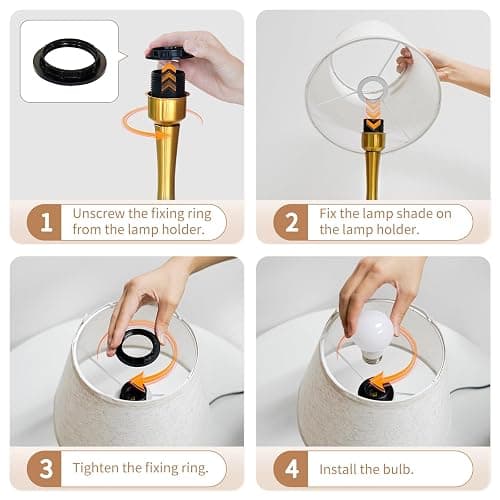 1

Unscrew the fixing ring from the lamp holder.

2

Fix the lamp shade on the lamp holder.

3

Tighten the fixing ring.

4

Install the bulb.