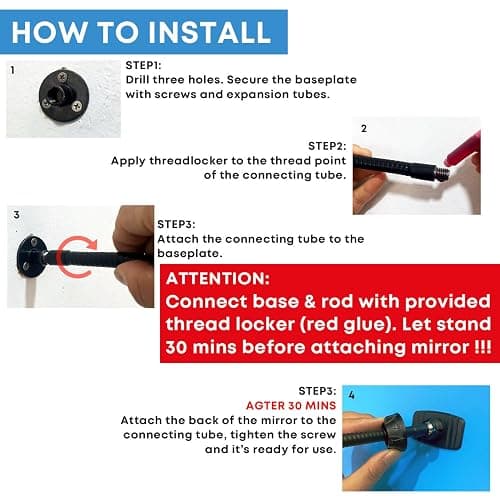 HOW TO INSTALL

1

STEP1:
Drill three holes. Secure the baseplate with screws and expansion tubes.

2

STEP2:
Apply threadlocker to the thread point of the connecting tube.

3

STEP3:
Attach the connecting tube to the baseplate.

ATTENTION:
Connect base & rod with provided thread locker (red glue). Let stand 30 mins before attaching mirror !!!

STEP3:
AGTER 30 MINS
Attach the back of the mirror to the connecting tube, tighten the screw and it's ready for use.

4