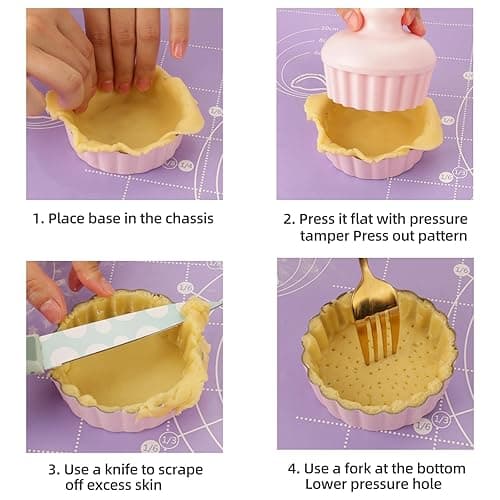 1. Place base in the chassis

2. Press it flat with pressure tamper Press out pattern

3. Use a knife to scrape off excess skin

4. Use a fork at the bottom Lower pressure hole