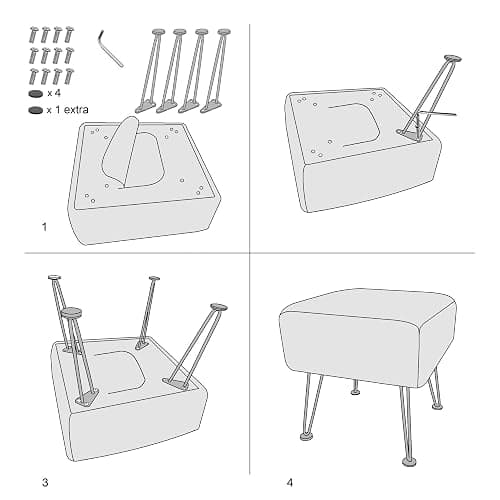 x 4
x 1 extra

1

3

4