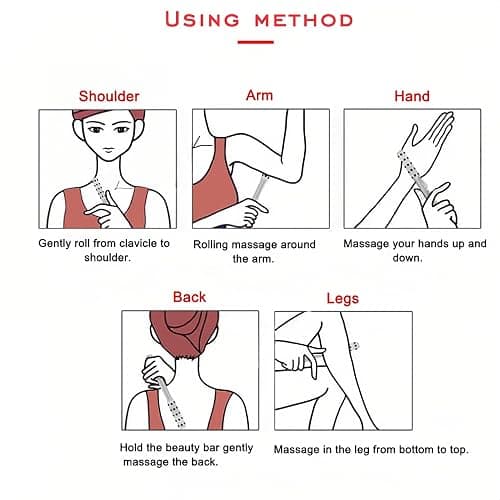 USING METHOD

Shoulder

Gently roll from clavicle to shoulder.

Arm

Rolling massage around the arm.

Hand

Massage your hands up and down.

Back

Hold the beauty bar gently massage the back.

Legs

Massage in the leg from bottom to top.