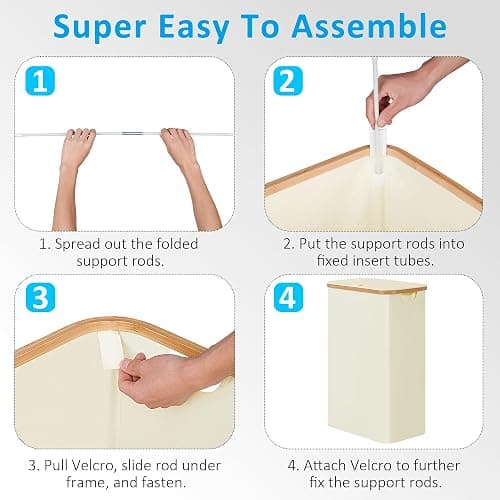 Super Easy To Assemble

1

1. Spread out the folded support rods.

2

2. Put the support rods into fixed insert tubes.

3

3. Pull Velcro, slide rod under frame, and fasten.

4

4. Attach Velcro to further fix the support rods.