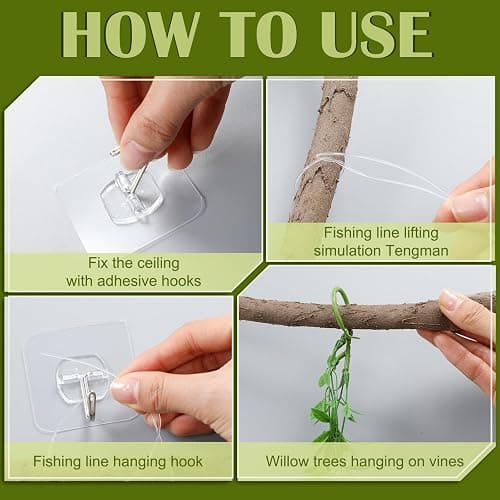 HOW TO USE

Fix the ceiling with adhesive hooks

Fishing line lifting simulation Tengman

Fishing line hanging hook

Willow trees hanging on vines