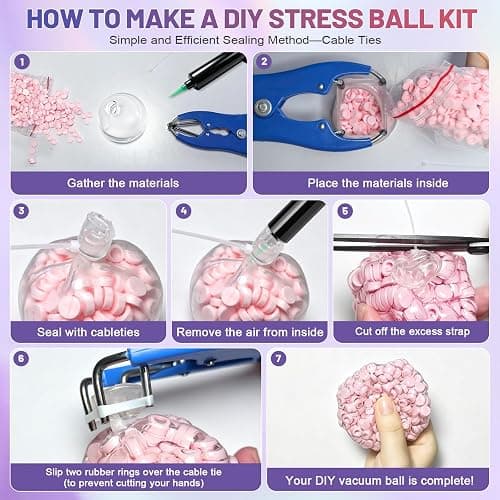 HOW TO MAKE A DIY STRESS BALL KIT

Simple and Efficient Sealing Method—Cable Ties

1

Gather the materials

2

Place the materials inside

3

Seal with cableties

4

Remove the air from inside

5

Cut off the excess strap

6

Slip two rubber rings over the cable tie (to prevent cutting your hands)

7

Your DIY vacuum ball is complete!