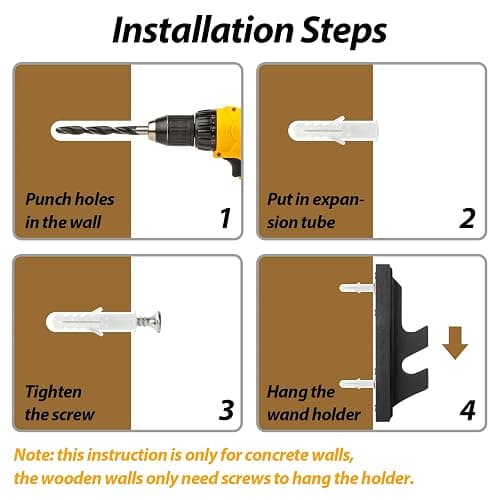 Installation Steps

Punch holes in the wall

1

Put in expansion tube

2

Tighten the screw

3

Hang the wand holder

4

Note: this instruction is only for concrete walls, the wooden walls only need screws to hang the holder.