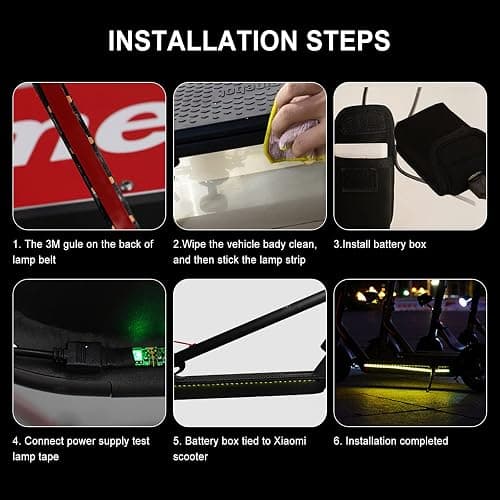 INSTALLATION STEPS

1. The 3M gule on the back of lamp belt

2.Wipe the vehicle bady clean, and then stick the lamp strip

3.Install battery box

4. Connect power supply test lamp tape

5. Battery box tied to Xiaomi scooter

6. Installation completed