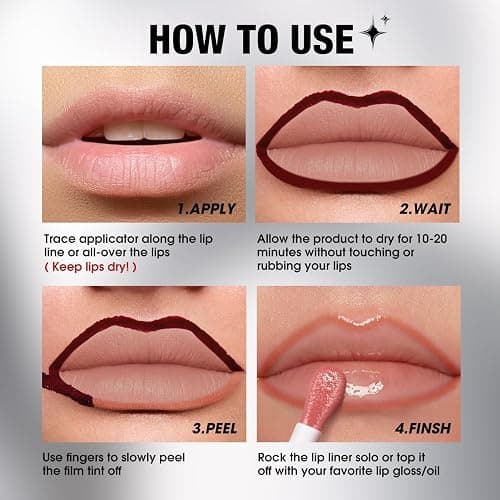 HOW TO USE

1.APPLY

Trace applicator along the lip line or all-over the lips
( Keep lips dry! )

2.WAIT

Allow the product to dry for 10-20 minutes without touching or rubbing your lips

3.PEEL

Use fingers to slowly peel the film tint off

4.FINSH

Rock the lip liner solo or top it off with your favorite lip gloss/oil