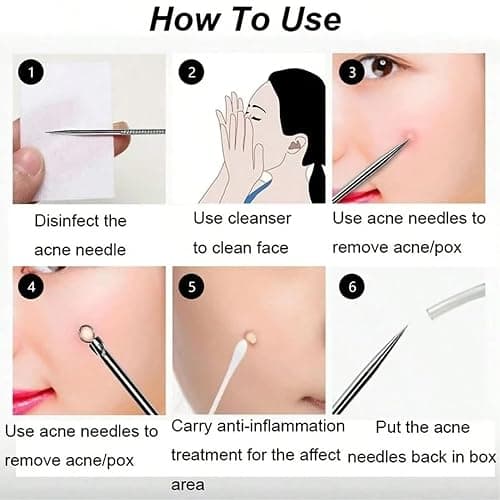 How To Use

1

Disinfect the acne needle

2

Use cleanser to clean face

3

Use acne needles to remove acne/pox

4

Use acne needles to remove acne/pox

5

Carry anti-inflammation treatment for the affect area

6

Put the acne needles back in box