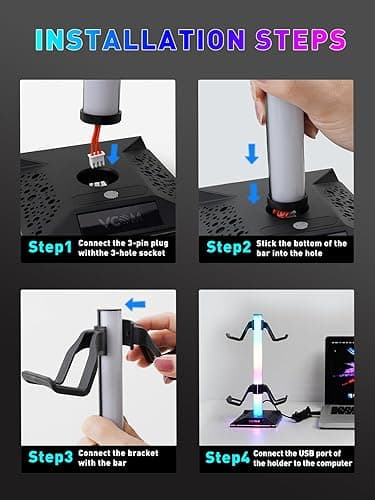 INSTALLATION STEPS

VCOM

Step1 Connect the 3-pin plug withthe 3-hole socket

Step2 Stick the bottom of the bar into the hole

Step3 Connect the bracket with the bar

Step4 Connect the USB port of the holder to the computer