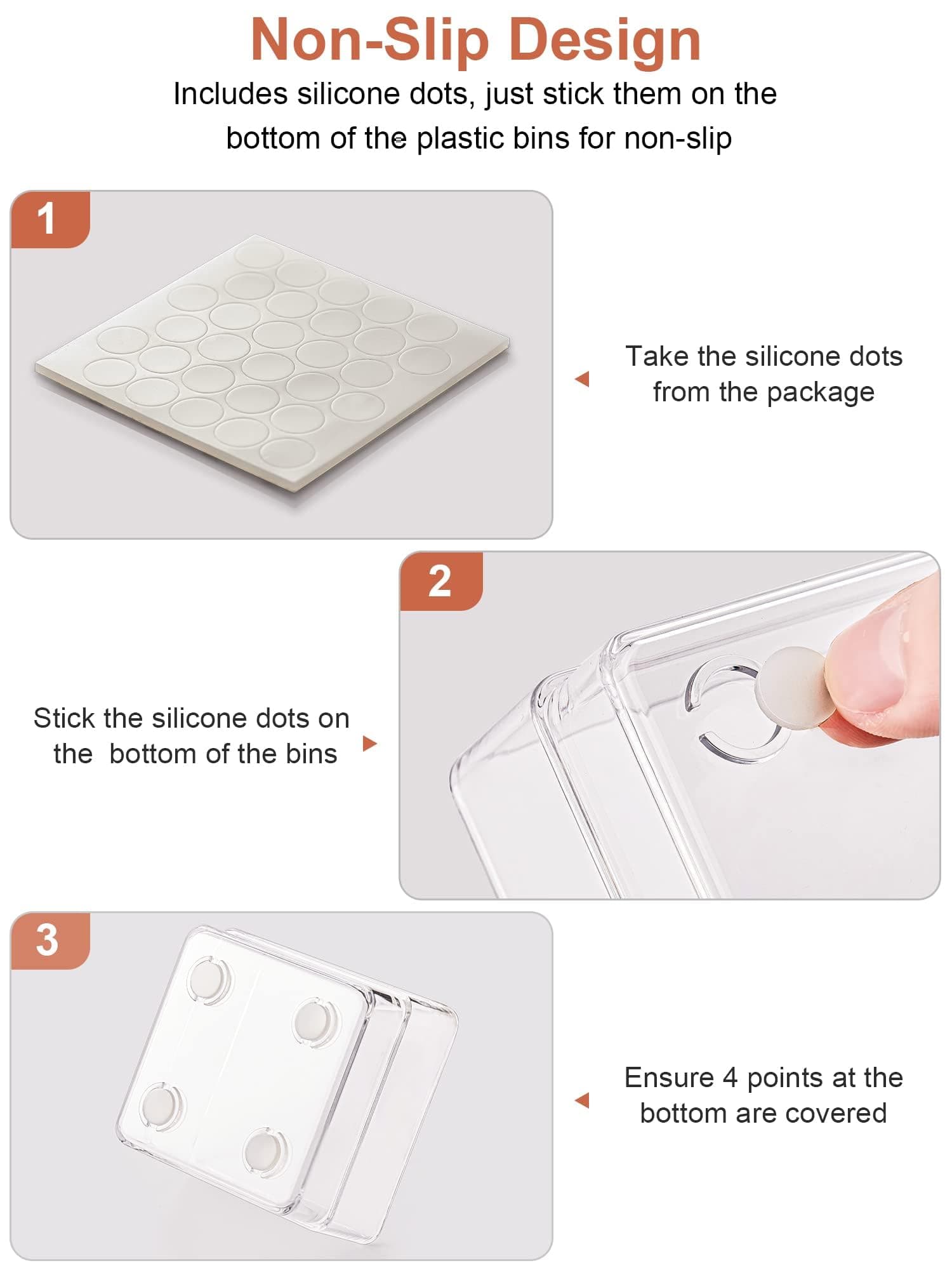 Non-Slip Design

Includes silicone dots, just stick them on the bottom of the plastic bins for non-slip

1

Take the silicone dots from the package

2

Stick the silicone dots on the bottom of the bins

3

Ensure 4 points at the bottom are covered