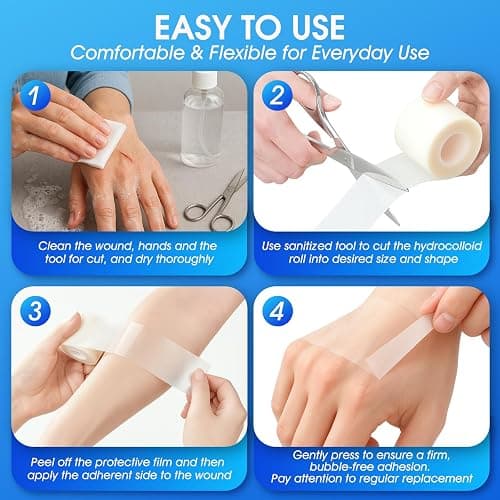 EASY TO USE
Comfortable & Flexible for Everyday Use

1

Clean the wound, hands and the tool for cut, and dry thoroughly

2

Use sanitized tool to cut the hydrocolloid roll into desired size and shape

3

Peel off the protective film and then apply the adherent side to the wound

4

Gently press to ensure a firm, bubble-free adhesion. Pay attention to regular replacement