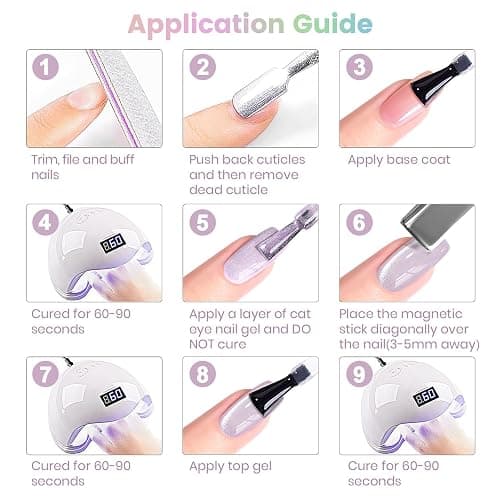 Application Guide

1

Trim, file and buff nails

2

Push back cuticles and then remove dead cuticle

3

Apply base coat

4

860

Cured for 60-90 seconds

5

Apply a layer of cat eye nail gel and DO NOT cure

6

Place the magnetic stick diagonally over the nail(3-5mm away)

7

860

Cured for 60-90 seconds

8

Apply top gel

9

860

Cure for 60-90 seconds