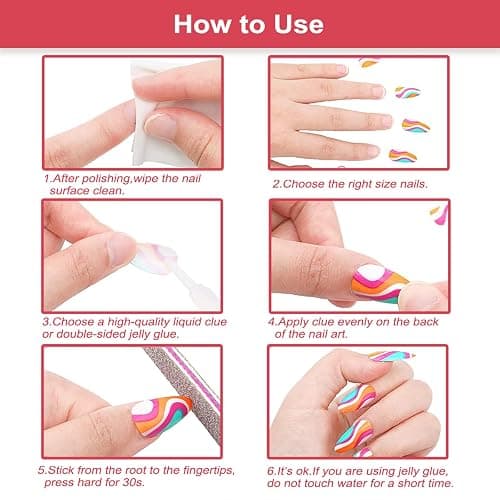 How to Use

1.After polishing,wipe the nail surface clean.

2.Choose the right size nails.

3.Choose a high-quality liquid clue or double-sided jelly glue.

4.Apply clue evenly on the back of the nail art.

5.Stick from the root to the fingertips, press hard for 30s.

6.It's ok.If you are using jelly glue, do not touch water for a short time.