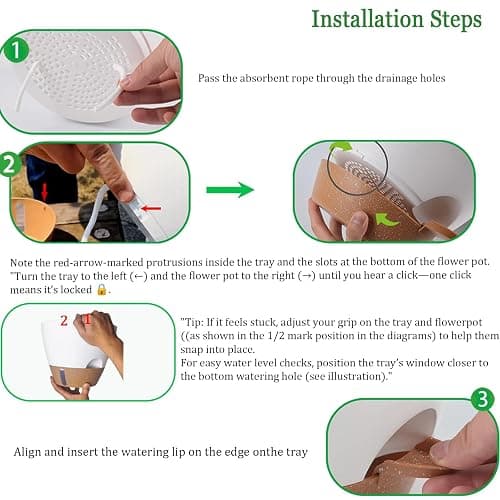 Installation Steps

1

Pass the absorbent rope through the drainage holes

2

Note the red-arrow-marked protrusions inside the tray and the slots at the bottom of the flower pot. "Turn the tray to the left (←) and the flower pot to the right (→) until you hear a click—one click means it's locked 🔒.

2 1

"Tip: If it feels stuck, adjust your grip on the tray and flowerpot ((as shown in the 1/2 mark position in the diagrams) to help them snap into place.
For easy water level checks, position the tray's window closer to the bottom watering hole (see illustration)."

3

Align and insert the watering lip on the edge onthe tray