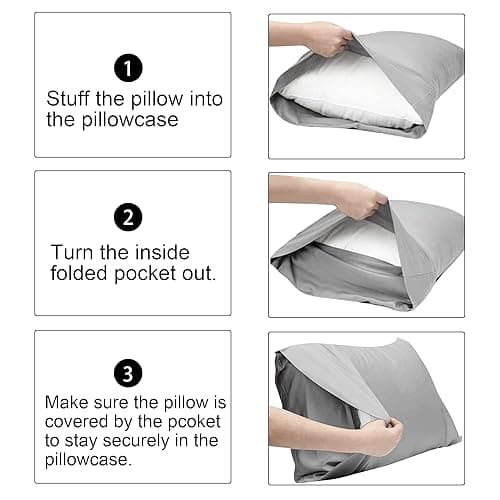 1
Stuff the pillow into the pillowcase

2
Turn the inside folded pocket out.

3
Make sure the pillow is covered by the pcoket to stay securely in the pillowcase.