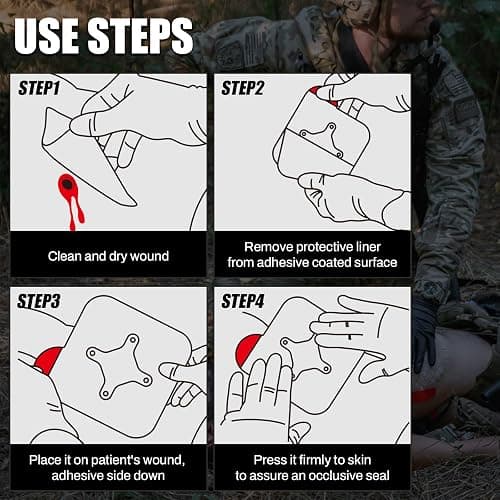 USE STEPS

STEP1

Clean and dry wound

STEP2

Remove protective liner from adhesive coated surface

STEP3

Place it on patient's wound, adhesive side down

STEP4

Press it firmly to skin to assure an occlusive seal