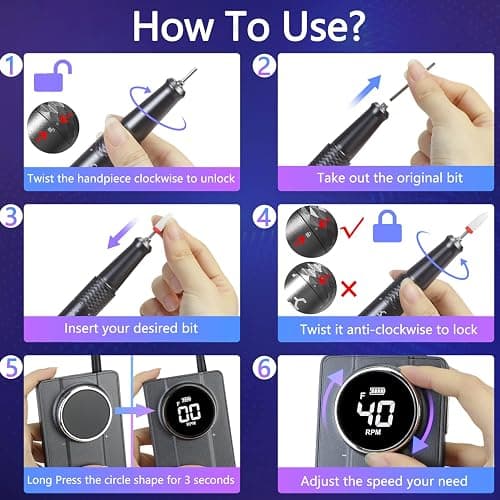 How To Use?

1
Twist the handpiece clockwise to unlock

2
Take out the original bit

3
Insert your desired bit

4
Twist it anti-clockwise to lock

5
F
00
RPM
Long Press the circle shape for 3 seconds

6
F
40
RPM
Adjust the speed your need