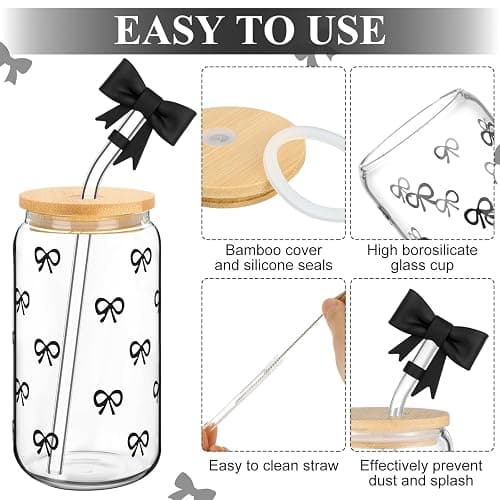 EASY TO USE

Bamboo cover and silicone seals

High borosilicate glass cup

Easy to clean straw

Effectively prevent dust and splash