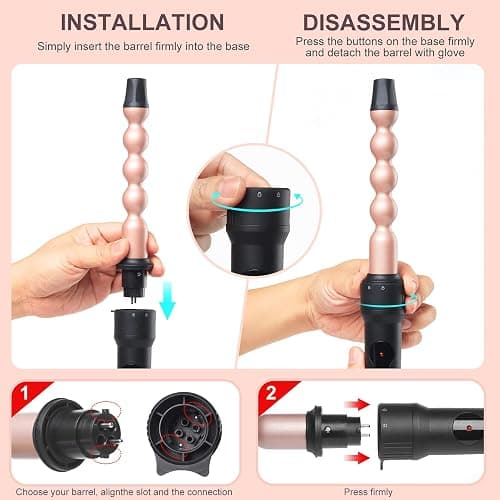 INSTALLATION

Simply insert the barrel firmly into the base

DISASSEMBLY

Press the buttons on the base firmly and detach the barrel with glove

1

Choose your barrel, alignthe slot and the connection

2

Press firmly