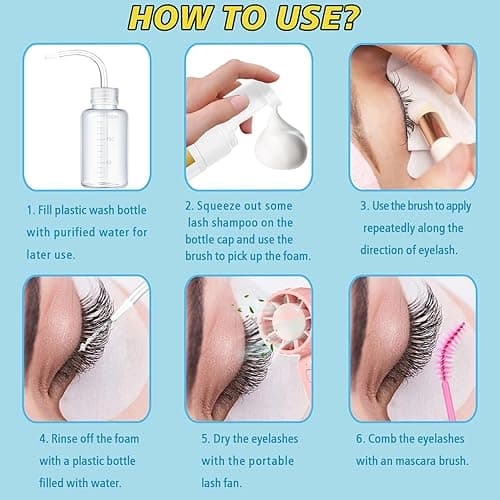 HOW TO USE?

1. Fill plastic wash bottle with purified water for later use.

2. Squeeze out some lash shampoo on the bottle cap and use the brush to pick up the foam.

3. Use the brush to apply repeatedly along the direction of eyelash.

4. Rinse off the foam with a plastic bottle filled with water.

5. Dry the eyelashes with the portable lash fan.

6. Comb the eyelashes with an mascara brush.