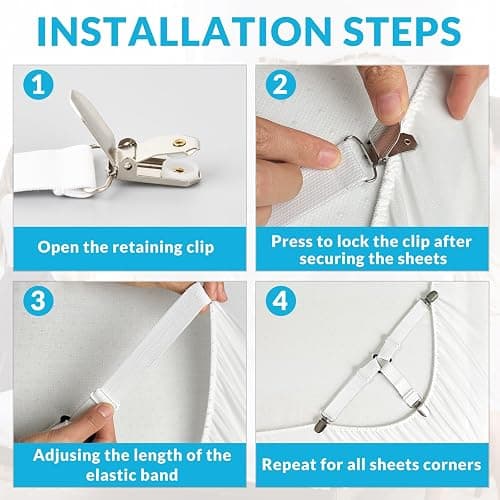 INSTALLATION STEPS

1

Open the retaining clip

2

Press to lock the clip after securing the sheets

3

Adjusing the length of the elastic band

4

Repeat for all sheets corners