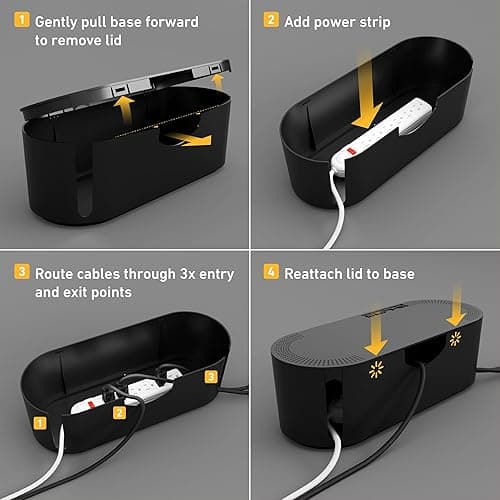 1 Gently pull base forward to remove lid

2 Add power strip

3 Route cables through 3x entry and exit points

1

2

3

4 Reattach lid to base