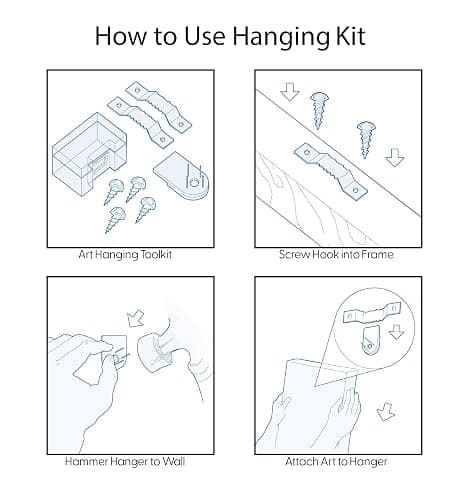 How to Use Hanging Kit

Art Hanging Toolkit

Screw Hook into Frame

Hammer Hanger to Wall

Attach Art to Hanger