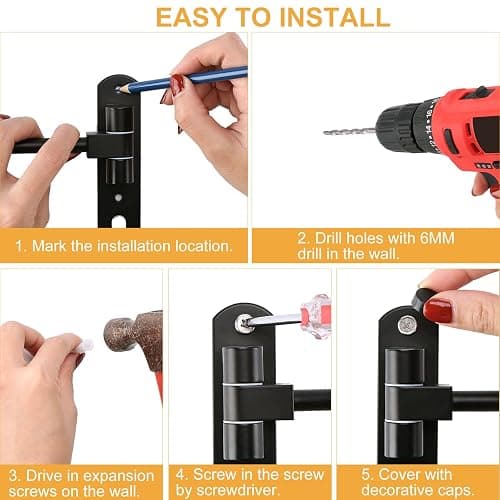 EASY TO INSTALL

1. Mark the installation location.

2. Drill holes with 6MM drill in the wall.

3. Drive in expansion screws on the wall.

4. Screw in the screw by screwdriver.

5. Cover with decorative caps.