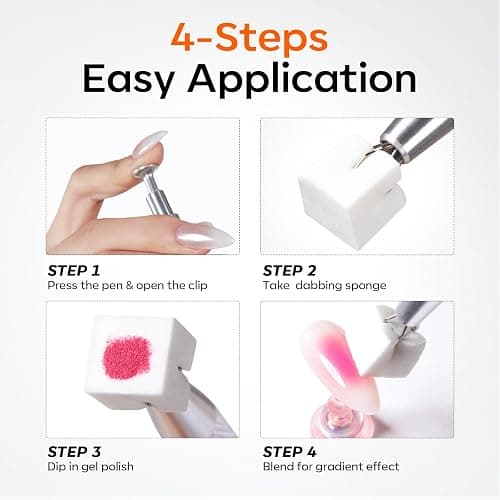 4-Steps
Easy Application

STEP 1
Press the pen & open the clip

STEP 2
Take dabbing sponge

STEP 3
Dip in gel polish

STEP 4
Blend for gradient effect