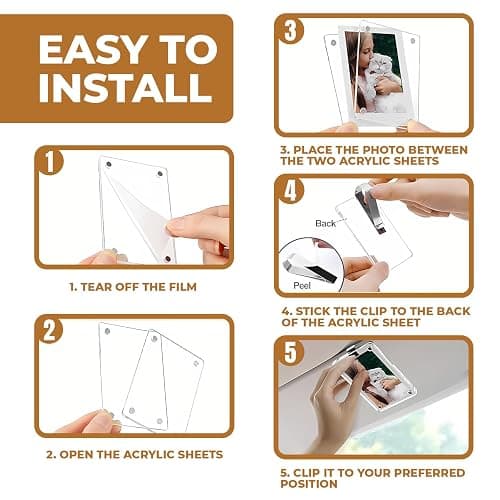 EASY TO INSTALL

1

1. TEAR OFF THE FILM

2

2. OPEN THE ACRYLIC SHEETS

3

3. PLACE THE PHOTO BETWEEN THE TWO ACRYLIC SHEETS

4

Back

Peel

4. STICK THE CLIP TO THE BACK OF THE ACRYLIC SHEET

5

5. CLIP IT TO YOUR PREFERRED POSITION