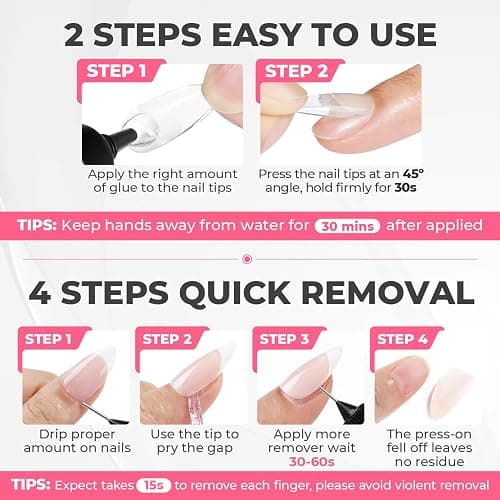 2 STEPS EASY TO USE

STEP 1

Apply the right amount of glue to the nail tips

STEP 2

Press the nail tips at an 45° angle, hold firmly for 30s

TIPS: Keep hands away from water for 30 mins after applied

4 STEPS QUICK REMOVAL

STEP 1

Drip proper amount on nails

STEP 2

Use the tip to pry the gap

STEP 3

Apply more remover wait 30-60s

STEP 4

The press-on fell off leaves no residue

TIPS: Expect takes 15s to remove each finger, please avoid violent removal