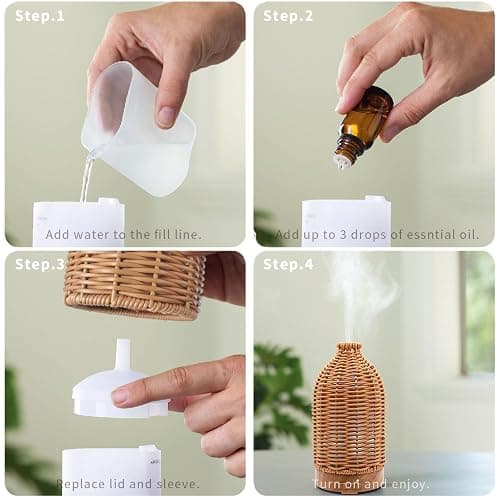 Step.1

Add water to the fill line.

Step.2

Add up to 3 drops of essntial oil.

Step.3

Replace lid and sleeve.

Step.4

Turn on and enjoy.