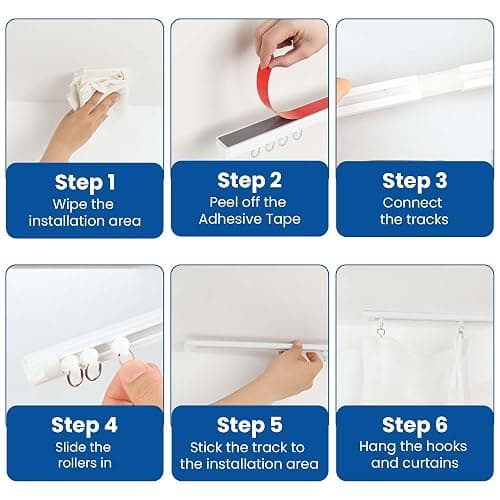 Step 1
Wipe the installation area

Step 2
Peel off the Adhesive Tape

Step 3
Connect the tracks

Step 4
Slide the rollers in

Step 5
Stick the track to the installation area

Step 6
Hang the hooks and curtains