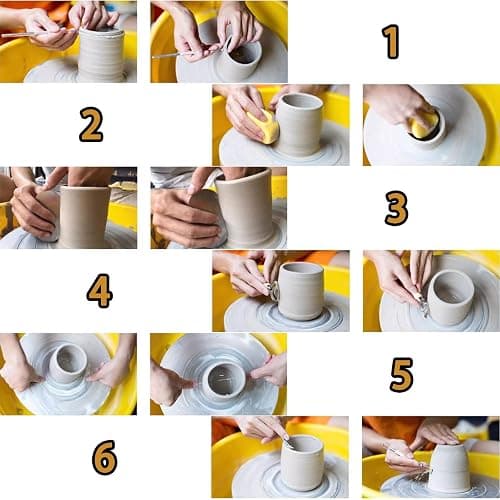 1

2

3

4

5

6